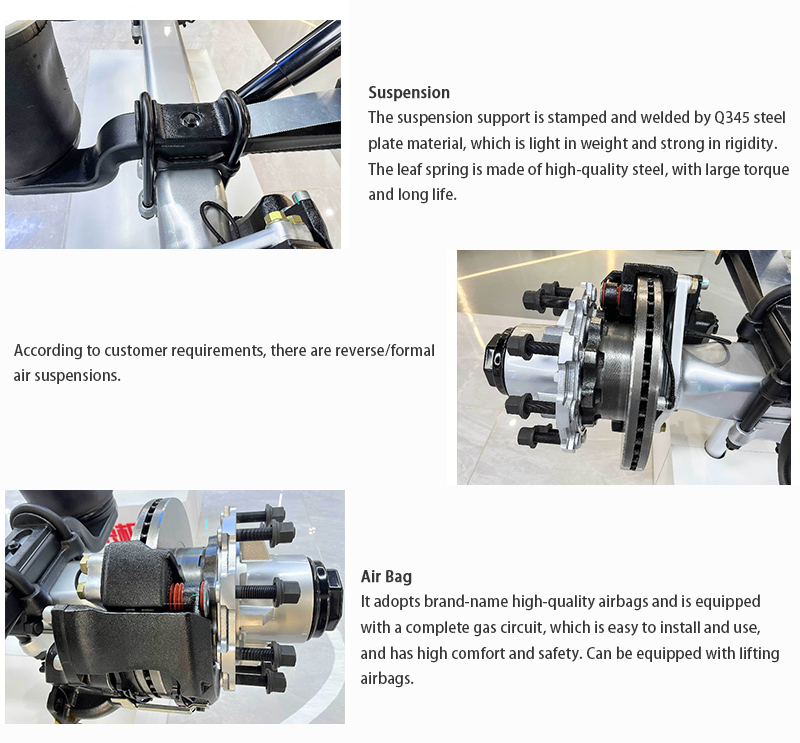 Suspension
The suspension support is stamped and welded by Q345 steel plate material, which is light in weight and strong in rigidity. The leaf spring is made of high-quality steel, with large torque and long life.

According to customer requirements, there are reverse/formal air suspensions.

Air Bag
It adopts brand-name high-quality airbags and is equipped with a complete gas circuit, which is easy to install and use, and has high comfort and safety. Can be equipped with lifting airbags.